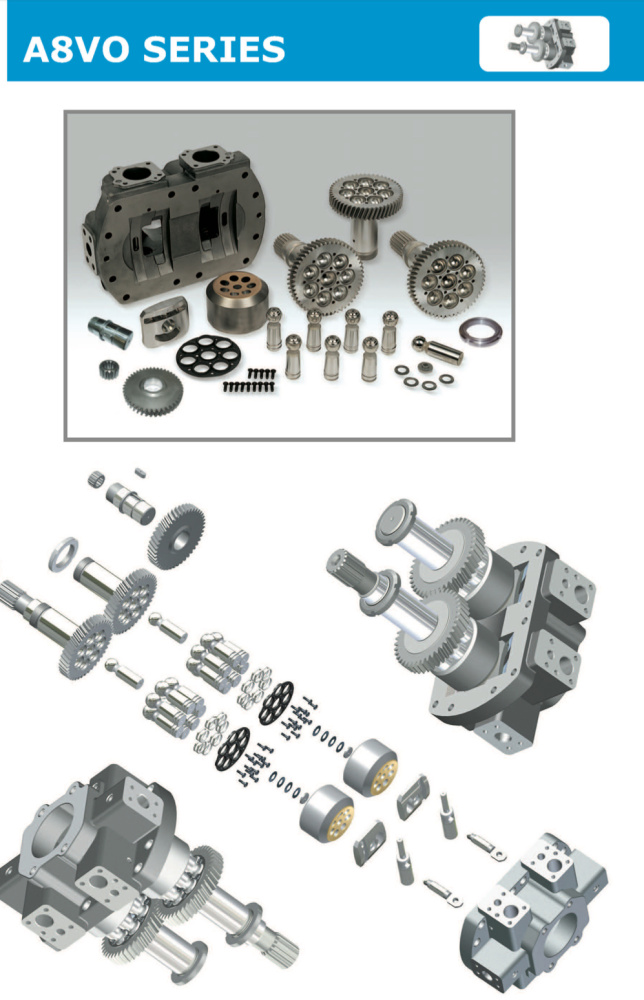 A8VO SERIES