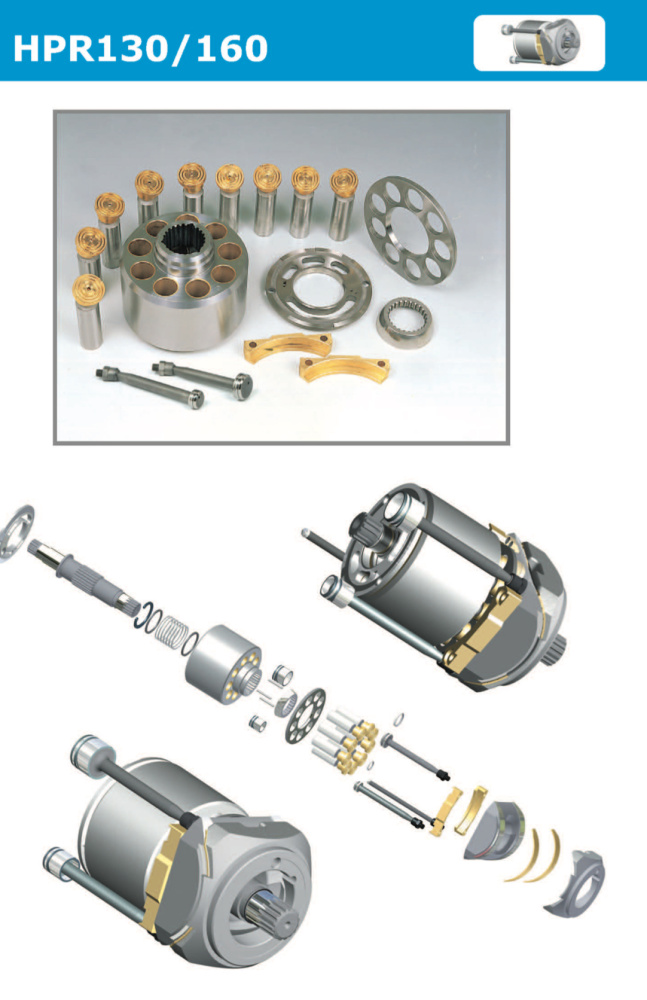 HPR130/160